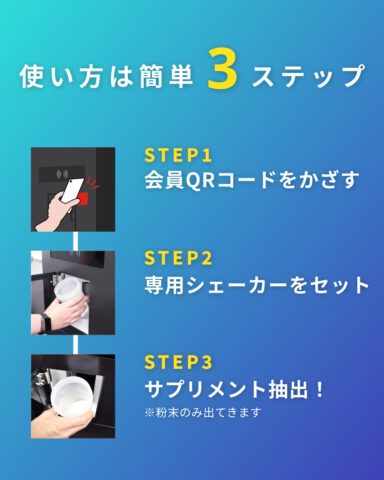 使い方は簡単 3 ステップ

STEP1
会員QRコードをかざす

STEP2
専用シェーカーをセット

STEP3
サプリメント抽出！
※粉末のみ出てきます